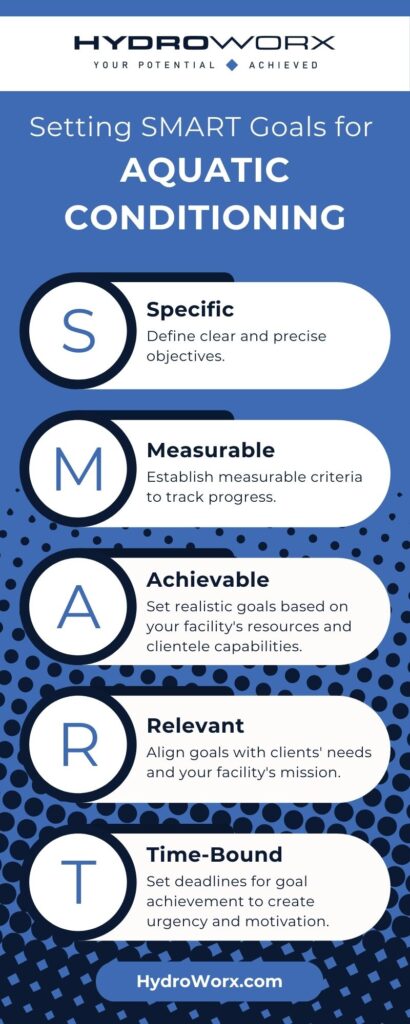 HYDROWORX
YOUR POTENTIAL ACHIEVED

Setting SMART Goals for
AQUATIC CONDITIONING

S
Specific
Define clear and precise objectives.

M
Measurable
Establish measurable criteria to track progress.

A
Achievable
Set realistic goals based on your facility's resources and clientele capabilities.

R
Relevant
Align goals with clients' needs and your facility's mission.

T
Time-Bound
Set deadlines for goal achievement to create urgency and motivation.

HydroWorx.com